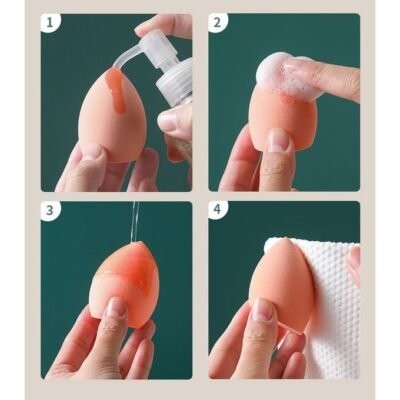 1

2

3

4